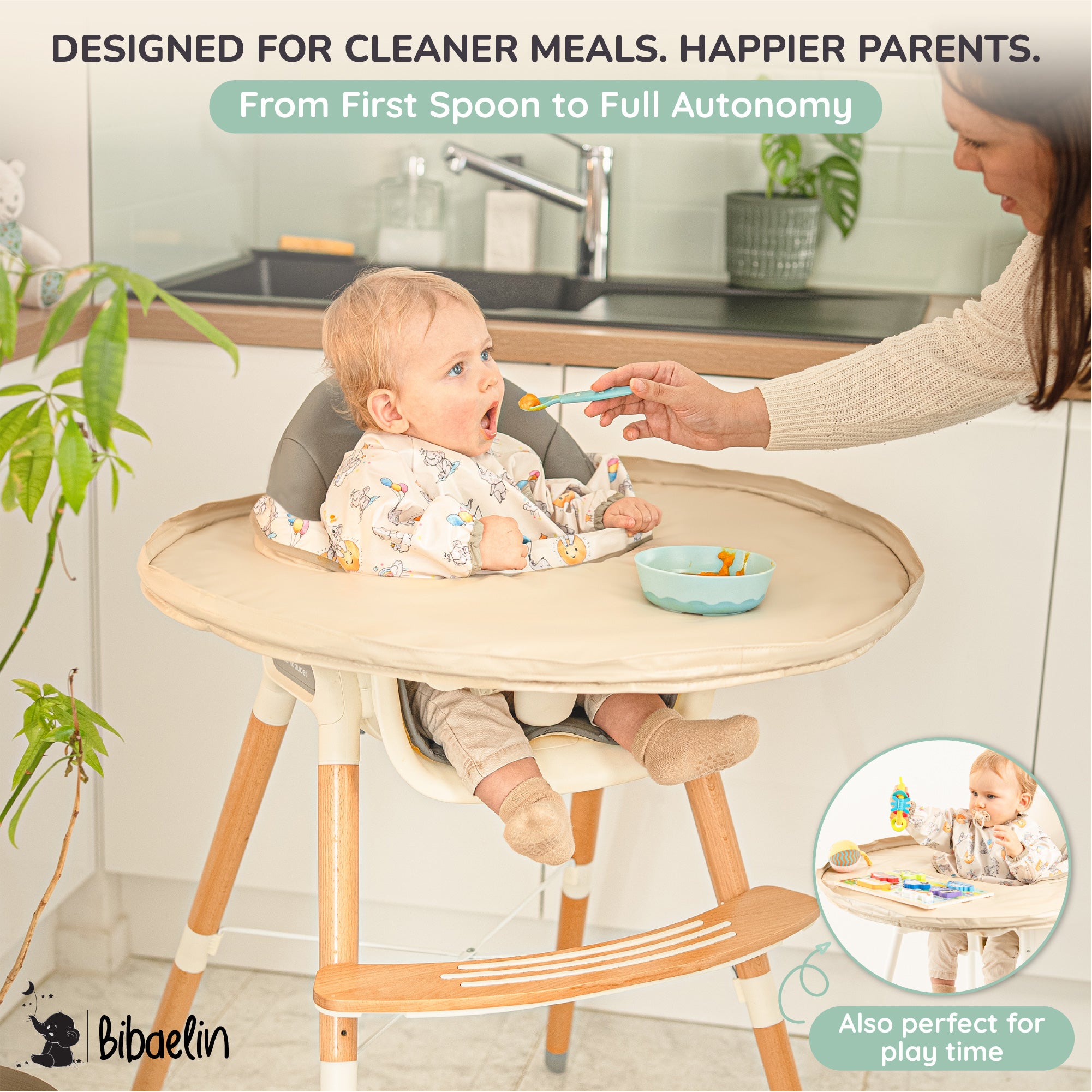 DESIGNED FOR CLEANER MEALS. HAPPIER PARENTS.

From First Spoon to Full Autonomy

Bibaelin

Also perfect for play time