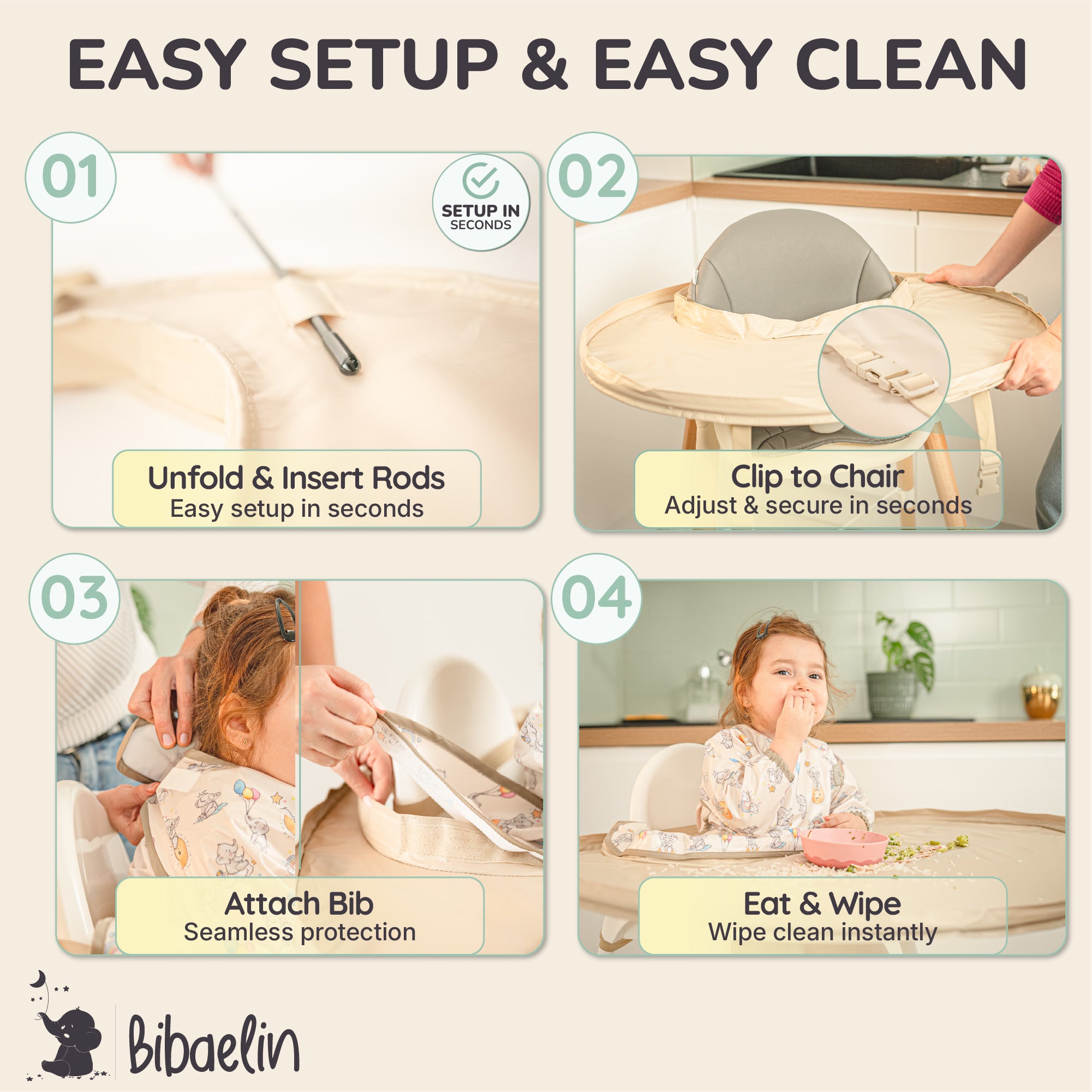 EASY SETUP & EASY CLEAN

01

SETUP IN SECONDS

Unfold & Insert Rods
Easy setup in seconds

02

Clip to Chair
Adjust & secure in seconds

03

Attach Bib
Seamless protection

04

Eat & Wipe
Wipe clean instantly

Bibaelin