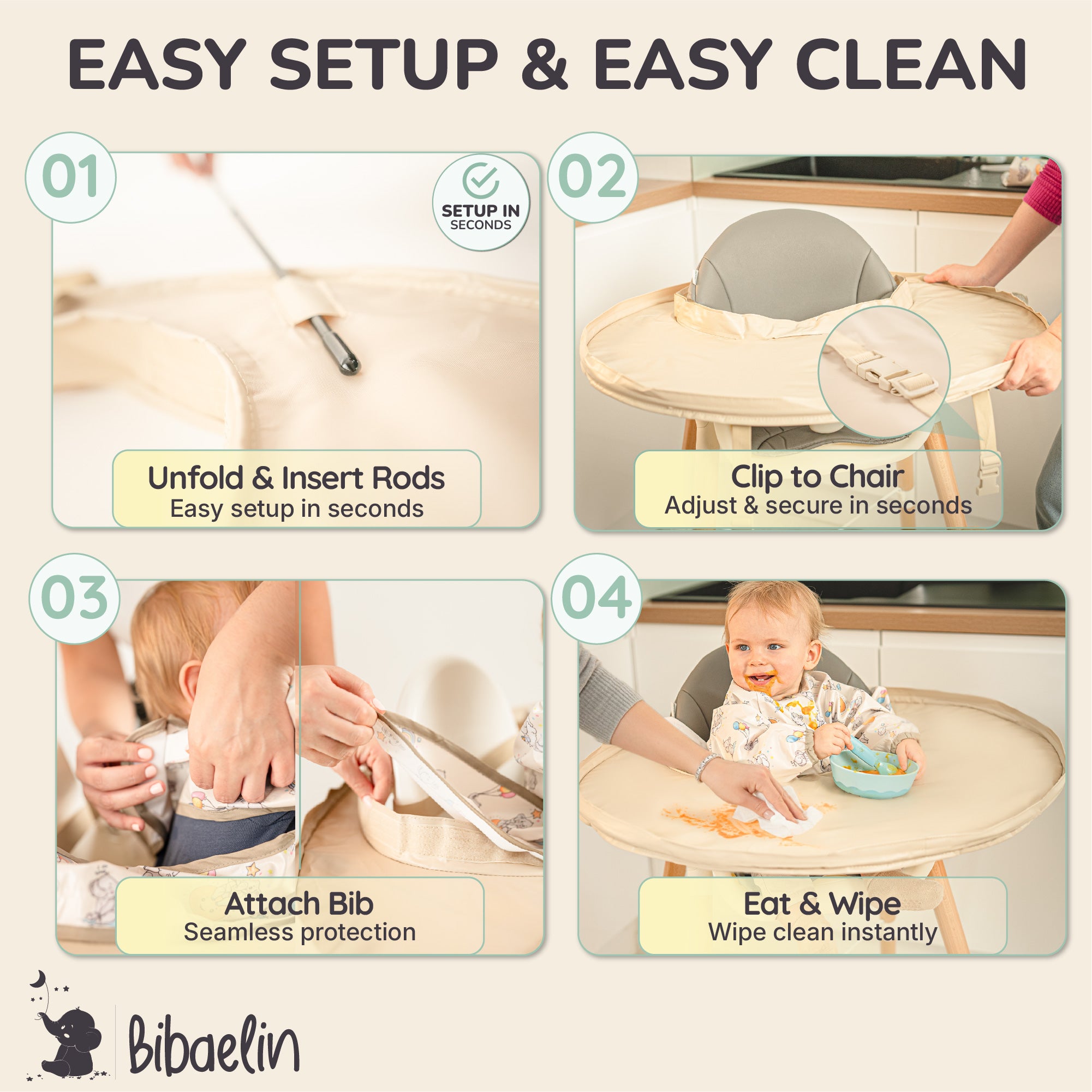 EASY SETUP & EASY CLEAN

01

SETUP IN SECONDS

Unfold & Insert Rods
Easy setup in seconds

02

Clip to Chair
Adjust & secure in seconds

03

Attach Bib
Seamless protection

04

Eat & Wipe
Wipe clean instantly

Bibaelin